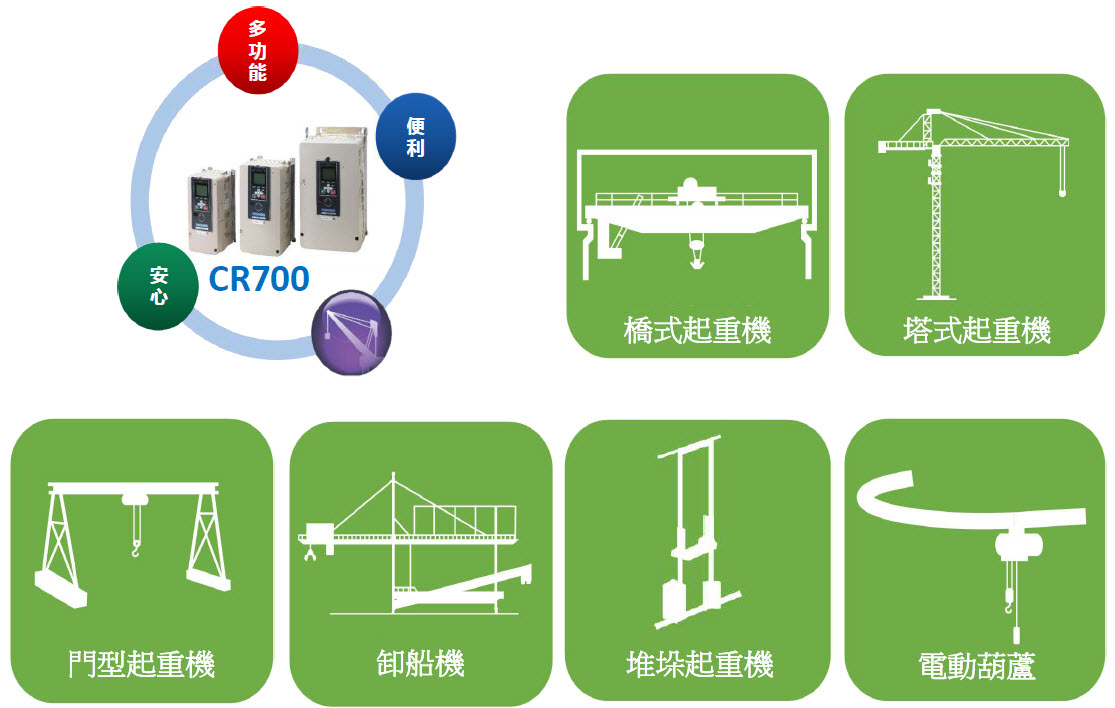 多功能

便利

安心

CR700

橋式起重機

塔式起重機

門型起重機

卸船機

堆垛起重機

電動葫蘆