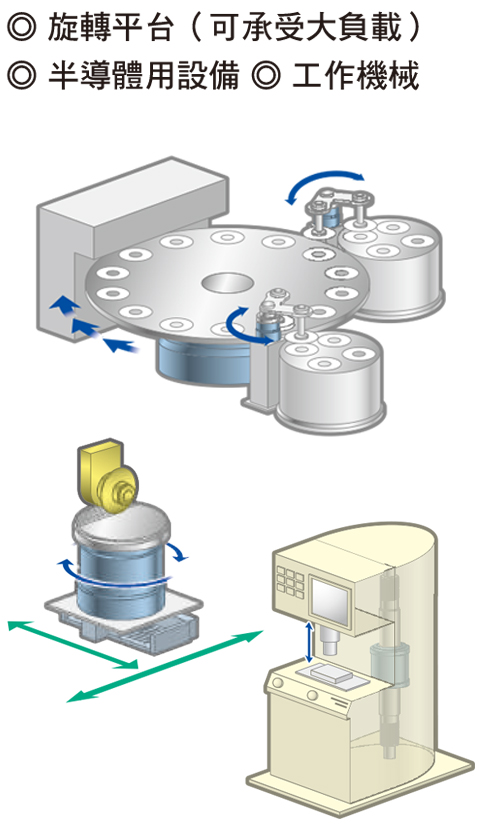 ◎ 旋轉平台（可承受大負載）
◎ 半導體用設備 ◎ 工作機械