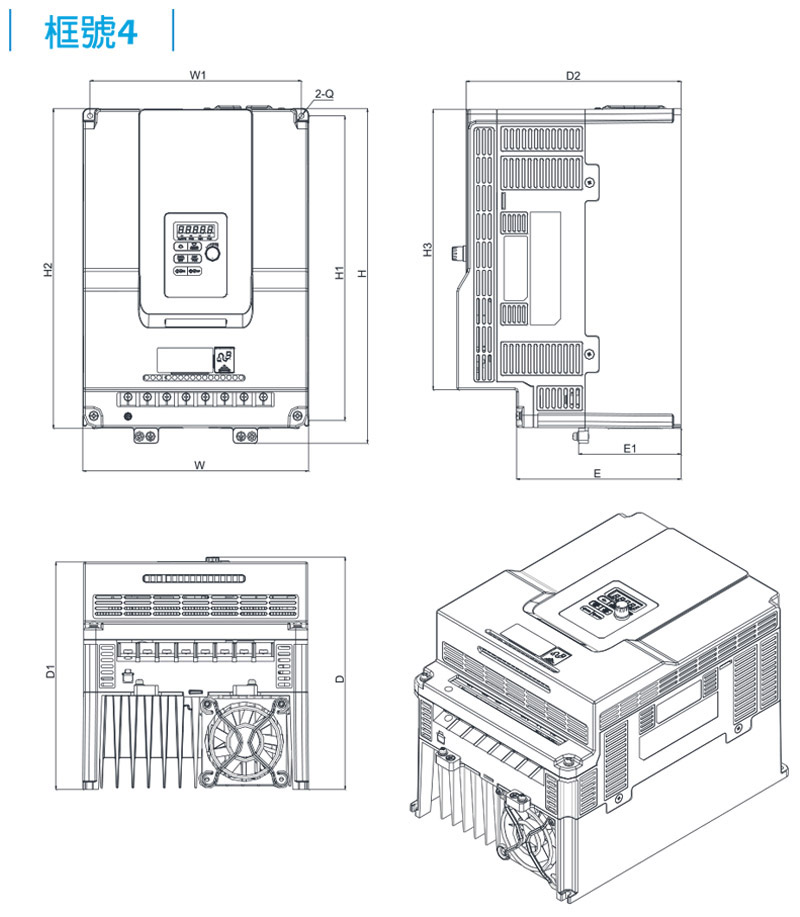 框號4

W1

2-Q

H2

H1

H

W

D2

H3

E1

E

D1

D